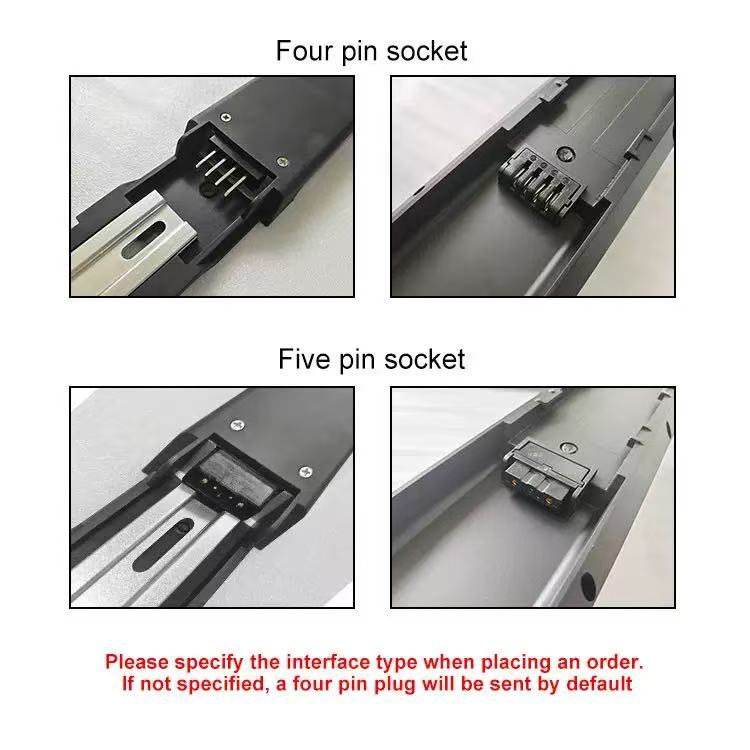 Four pin socket

Five pin socket

Please specify the interface type when placing an order.
If not specified, a four pin plug will be sent by default